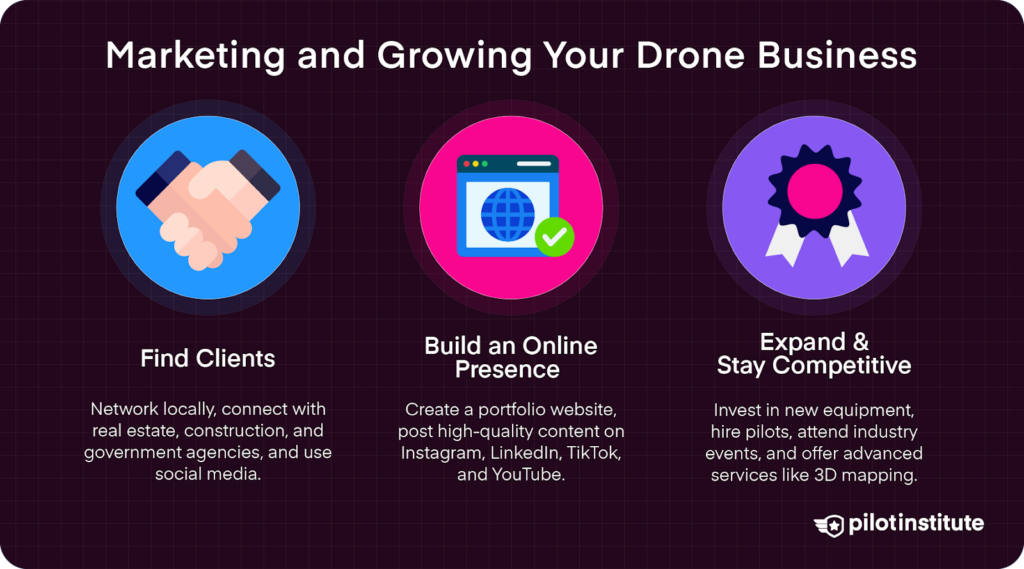 Marketing and Growing Your Drone Business

Find Clients

Network locally, connect with real estate, construction, and government agencies, and use social media.

Build an Online Presence

Create a portfolio website, post high-quality content on Instagram, LinkedIn, TikTok, and YouTube.

Expand & Stay Competitive

Invest in new equipment, hire pilots, attend industry events, and offer advanced services like 3D mapping.

pilotinstitute